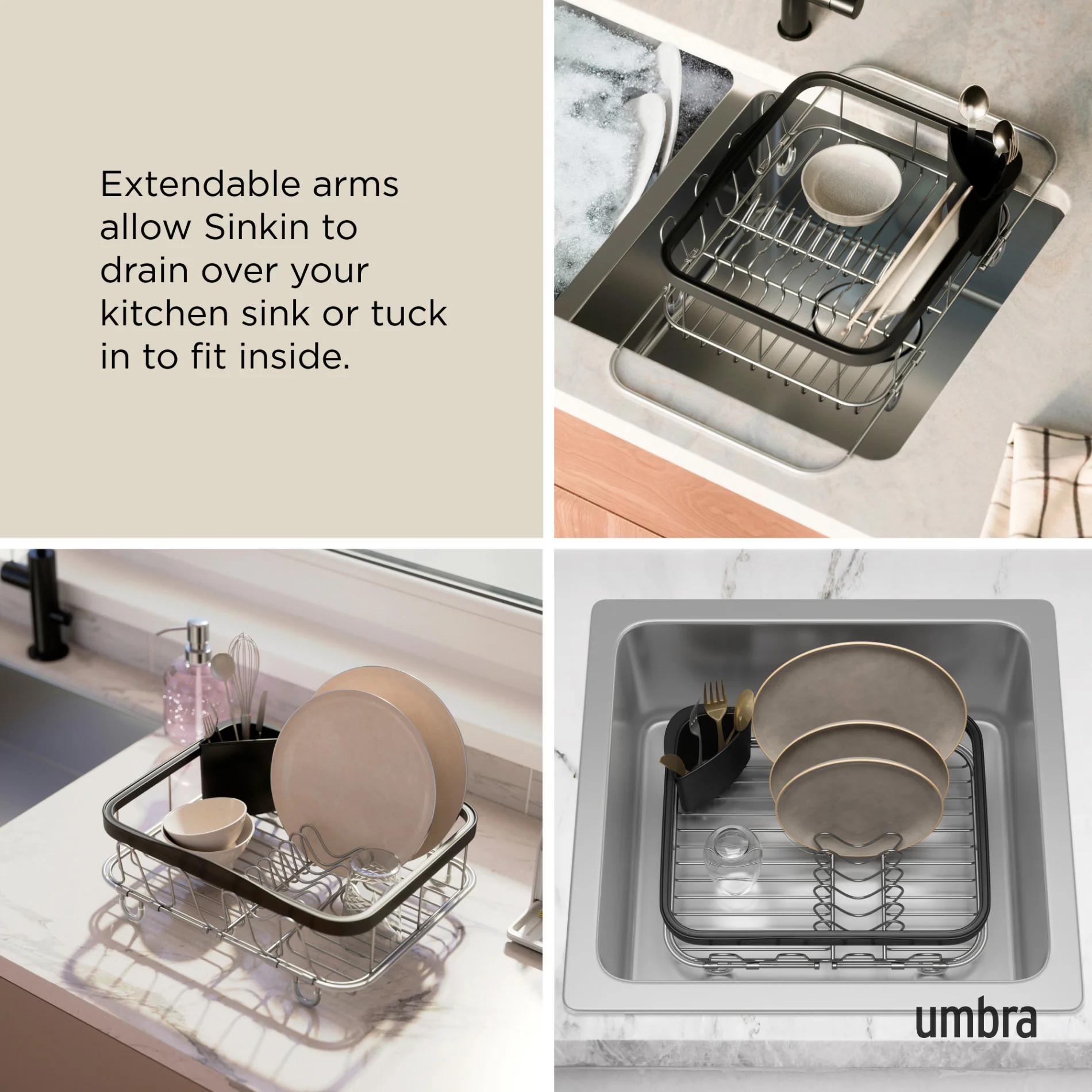 Extendable arms allow Sinkin to drain over your kitchen sink or tuck in to fit inside.

umbra